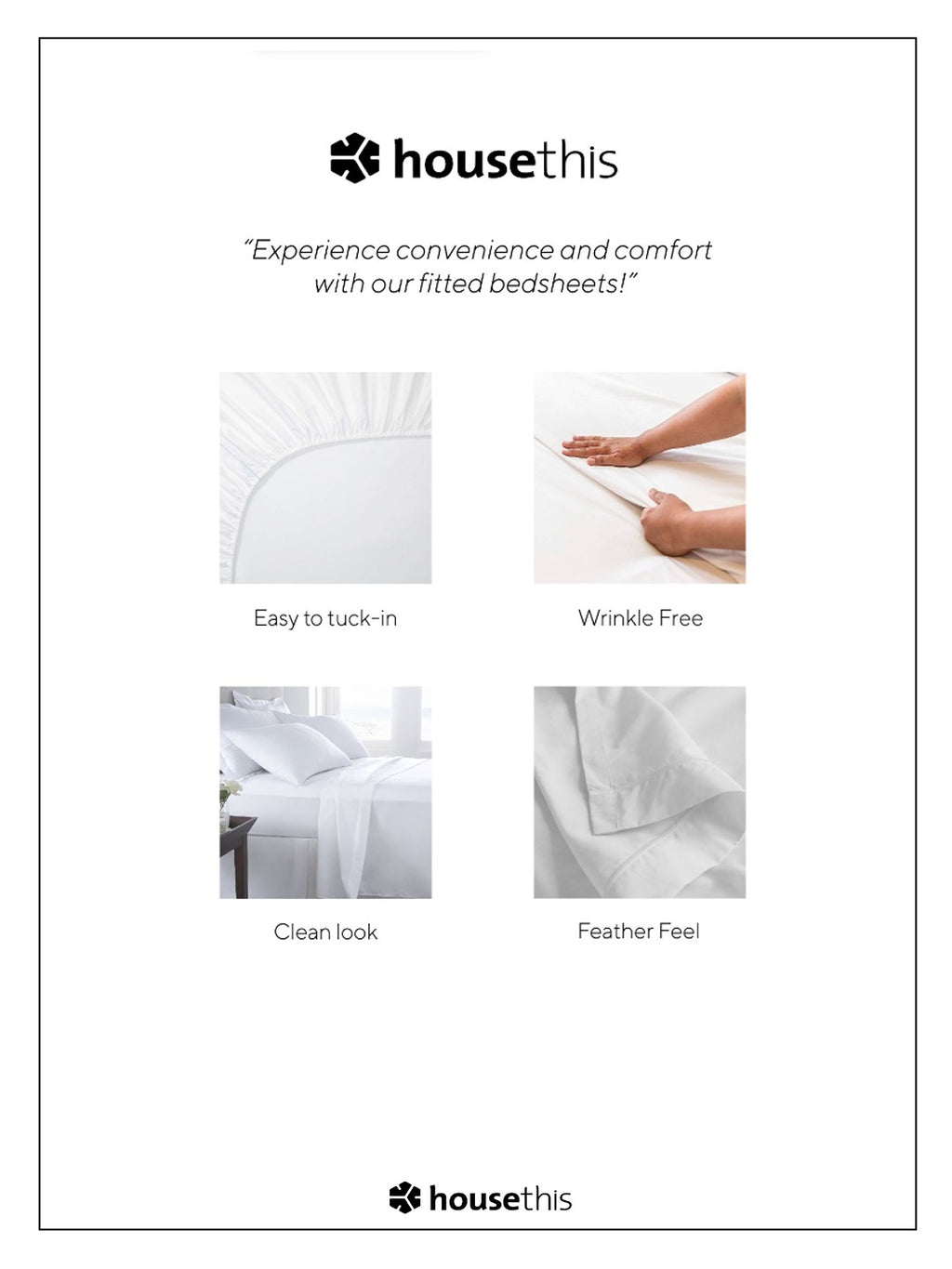 housethis

"Experience convenience and comfort with our fitted bedsheets!"

Easy to tuck-in

Wrinkle Free

Clean look

Feather Feel

housethis