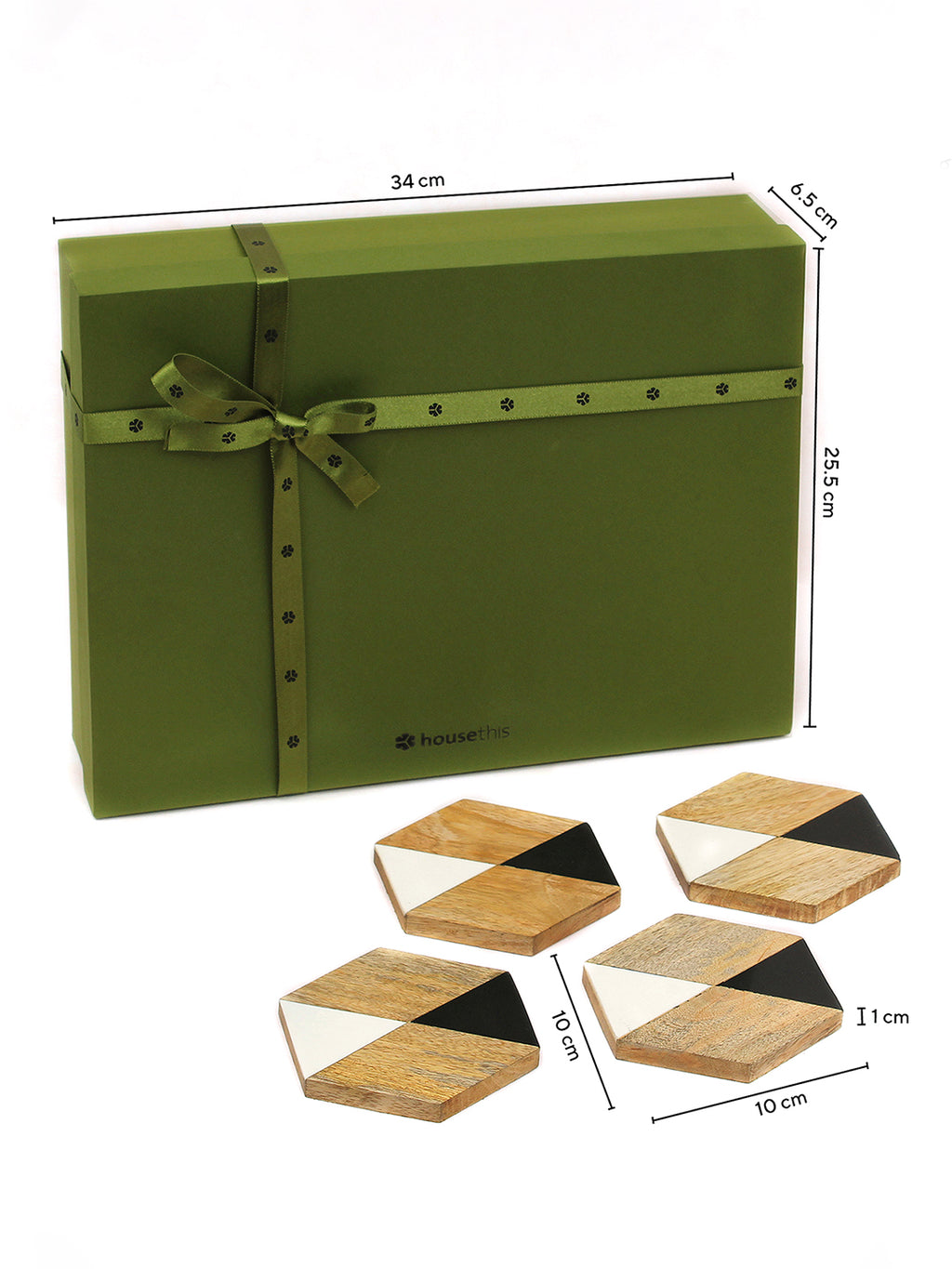 34 cm
6.5 cm
25.5 cm
housethis
10 cm
1 cm
10 cm